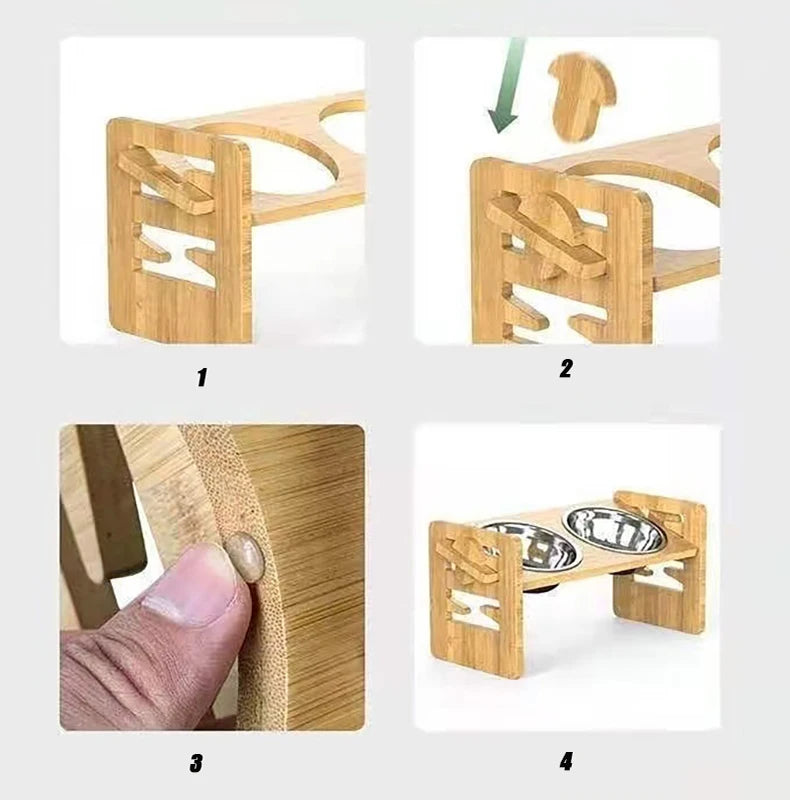 1

2

3

4